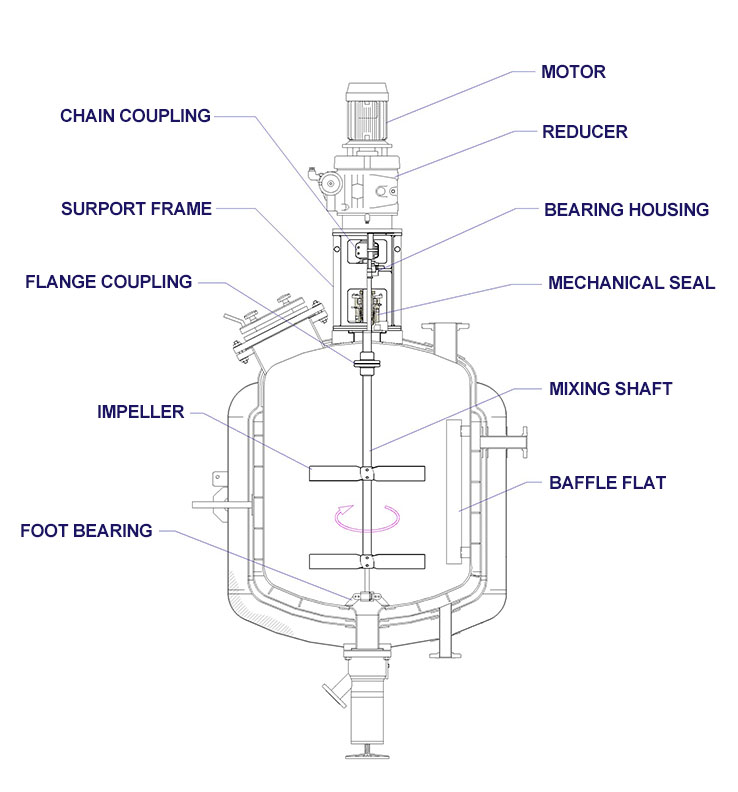 MOTOR
CHAIN COUPLING
REDUCER
SURPORT FRAME
BEARING HOUSING
FLANGE COUPLING
MECHANICAL SEAL
MIXING SHAFT
IMPELLER
BAFFLE FLAT
FOOT BEARING